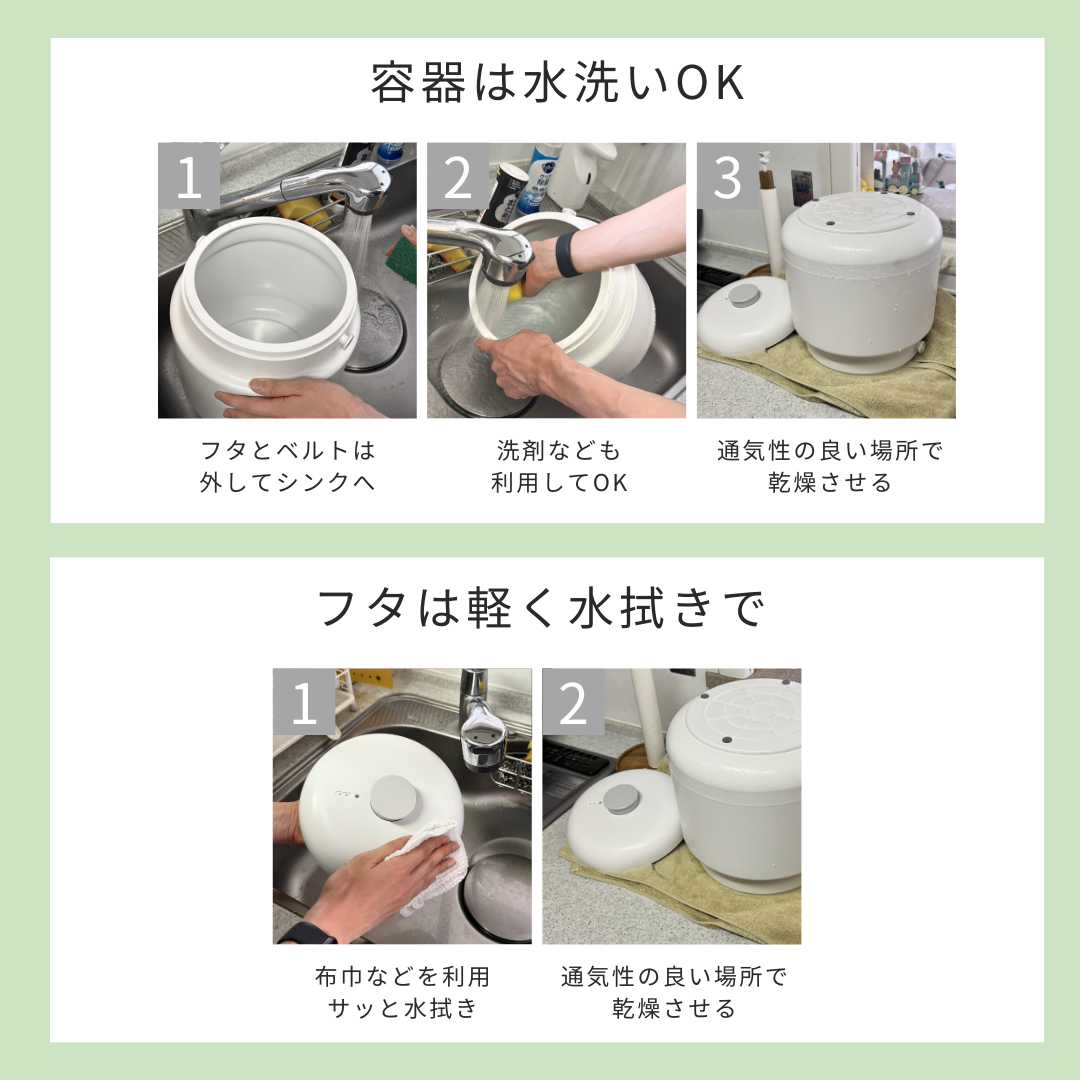 容器は水洗いOK

1

フタとベルトは
外してシンクへ

2

洗剤なども
利用してOK

3

通気性の良い場所で
乾燥させる

フタは軽く水拭きで

1

布巾などを利用
サッと水拭き

2

通気性の良い場所で
乾燥させる